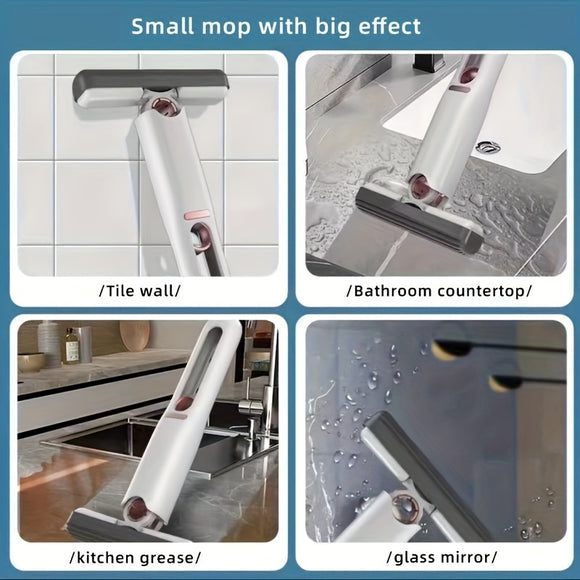 Small mop with big effect

/Tile wall/

/Bathroom countertop/

/kitchen grease/

/glass mirror/